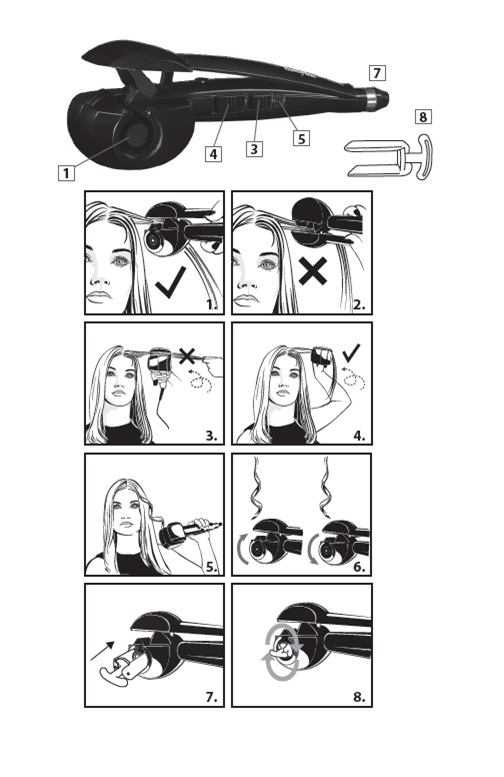 7
8
1
4
3
5
1.
2.
3.
4.
5.
6.
7.
8.